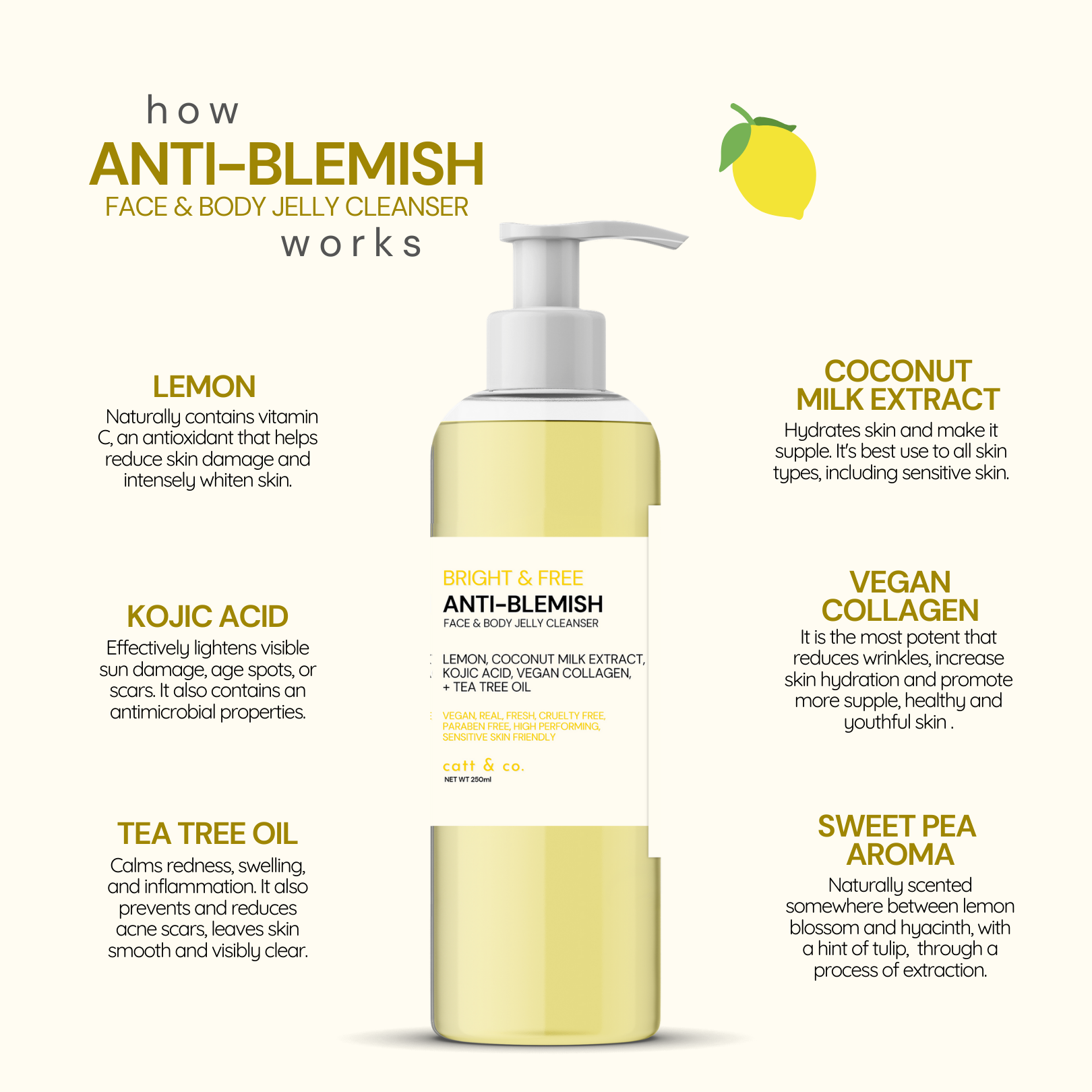 how
ANTI-BLEMISH
FACE & BODY JELLY CLEANSER
works

LEMON
Naturally contains vitamin C, an antioxidant that helps reduce skin damage and intensely whiten skin.

KOJIC ACID
Effectively lightens visible sun damage, age spots, or scars. It also contains an antimicrobial properties.

TEA TREE OIL
Calms redness, swelling, and inflammation. It also prevents and reduces acne scars, leaves skin smooth and visibly clear.

BRIGHT & FREE
ANTI-BLEMISH
FACE & BODY JELLY CLEANSER

LEMON, COCONUT MILK EXTRACT, KOJIC ACID, VEGAN COLLAGEN, + TEA TREE OIL

VEGAN, REAL, FRESH, CRUELTY FREE, PARABEN FREE, HIGH PERFORMING, SENSITIVE SKIN FRIENDLY

catt & co.
NET WT 250ml

COCONUT MILK EXTRACT
Hydrates skin and make it supple. It's best use to all skin types, including sensitive skin.

VEGAN COLLAGEN
It is the most potent that reduces wrinkles, increase skin hydration and promote more supple, healthy and youthful skin .

SWEET PEA AROMA
Naturally scented somewhere between lemon blossom and hyacinth, with a hint of tulip, through a process of extraction.